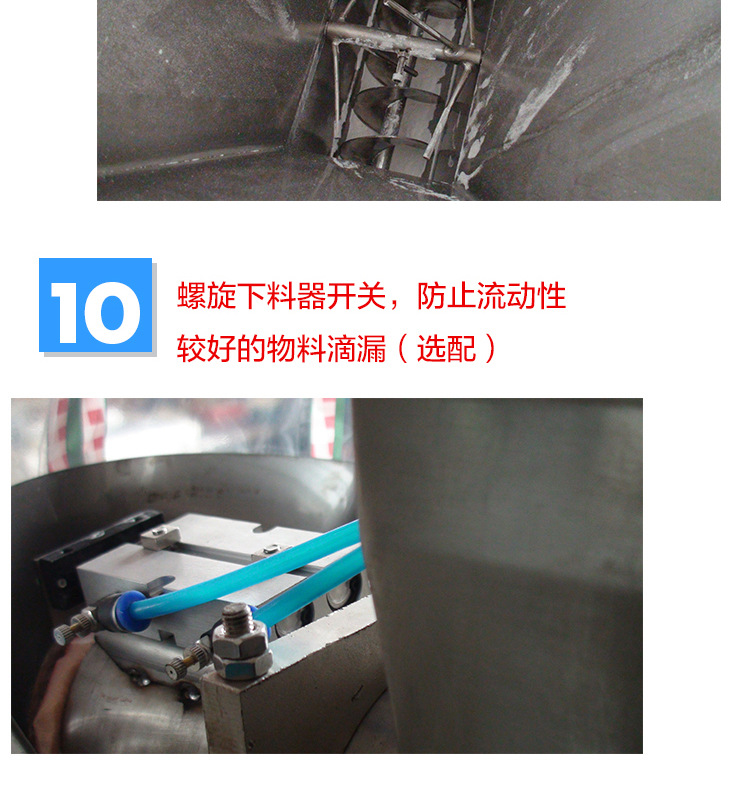 10

螺旋下料器开关，防止流动性较好的物料滴漏（选配）