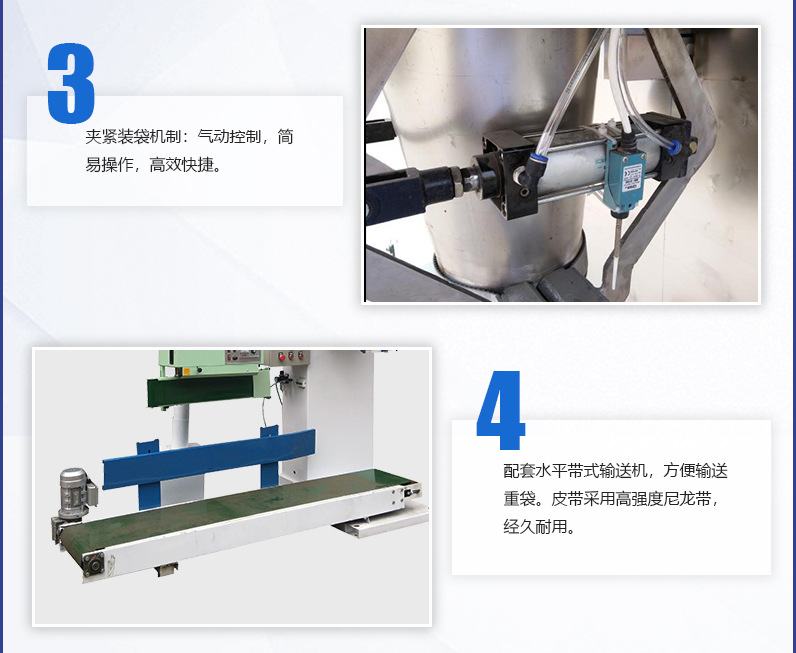 3

夹紧装袋机制：气动控制，简易操作，高效快捷。

4

配套水平带式输送机，方便输送重袋。皮带采用高强度尼龙带，经久耐用。