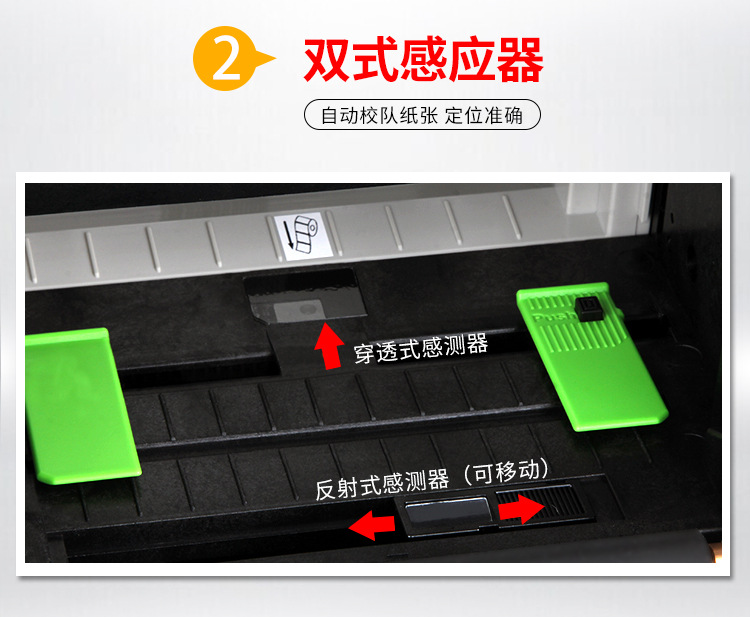 2 双式感应器

自动校队纸张 定位准确

Push

穿透式感测器

反射式感测器（可移动）