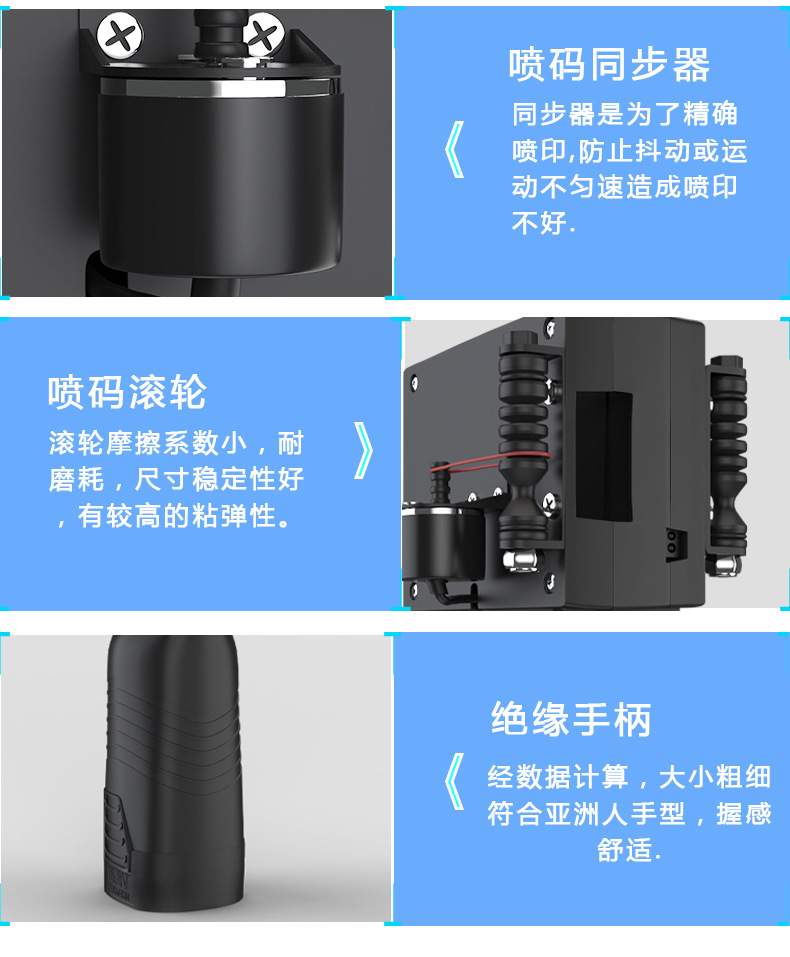 喷码同步器

《 同步器是为了精确喷印,防止抖动或运动不匀速造成喷印不好.

喷码滚轮

滚轮摩擦系数小，耐磨耗，尺寸稳定性好，有较高的粘弹性。 》

绝缘手柄

《 经数据计算，大小粗细符合亚洲人手型，握感舒适.