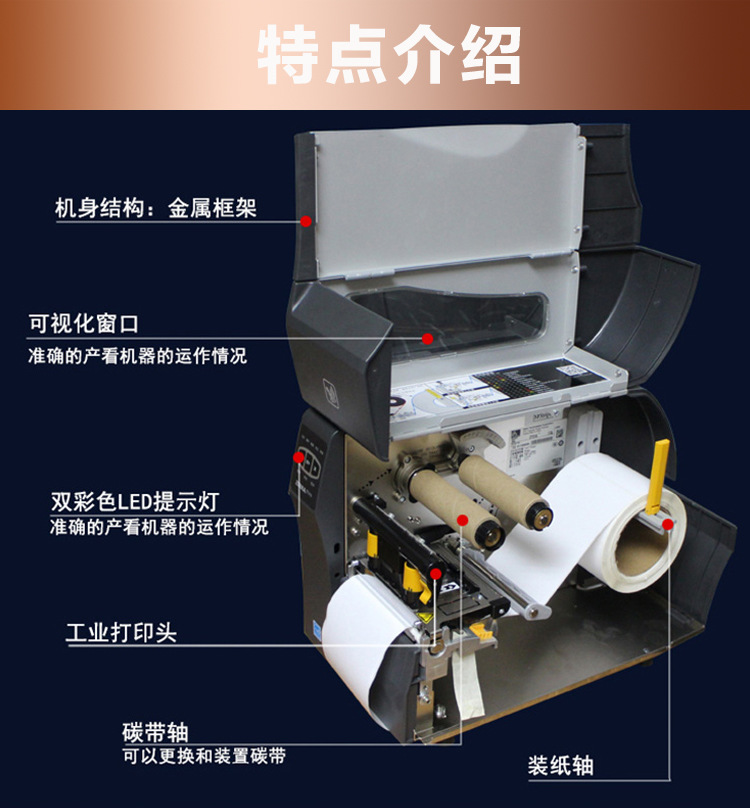 特点介绍

机身结构：金属框架

可视化窗口
准确的产看机器的运作情况

双彩色LED提示灯
准确的产看机器的运作情况

工业打印头

碳带轴
可以更换和装置碳带

装纸轴