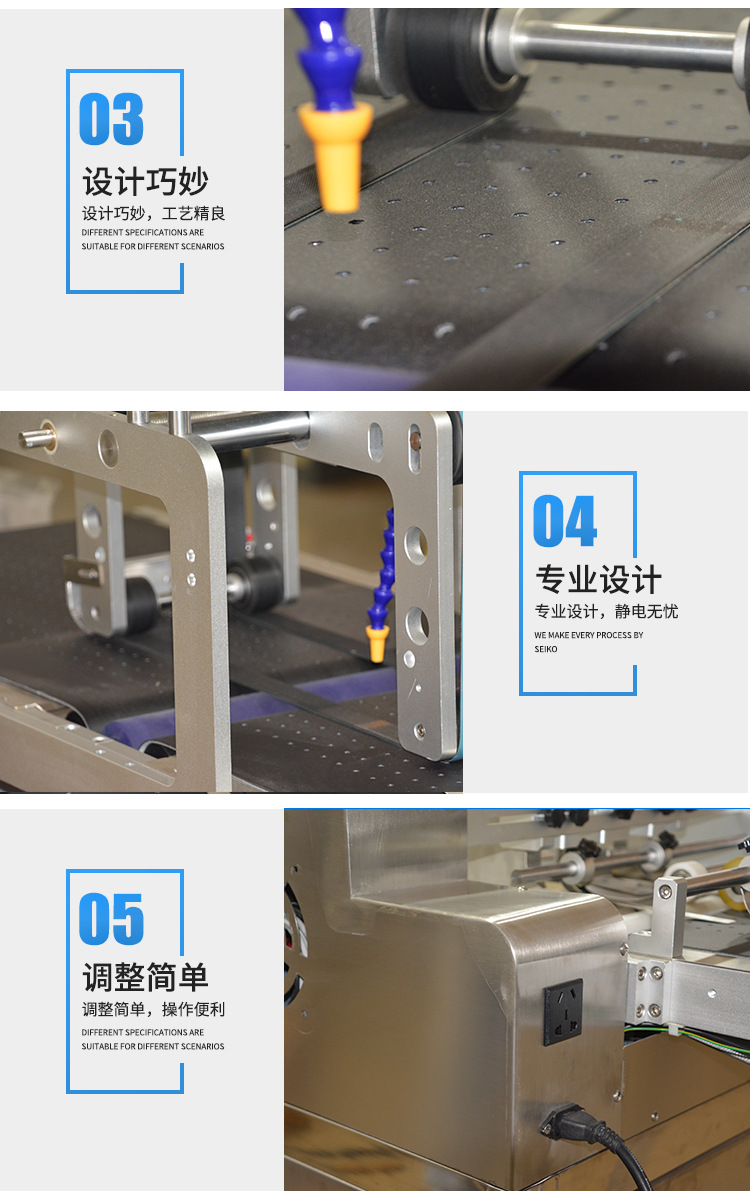 03
设计巧妙
设计巧妙，工艺精良
DIFFERENT SPECIFICATIONS ARE SUITABLE FOR DIFFERENT SCENARIOS

04
专业设计
专业设计，静电无忧
WE MAKE EVERY PROCESS BY SEIKO

05
调整简单
调整简单，操作便利
DIFFERENT SPECIFICATIONS ARE SUITABLE FOR DIFFERENT SCENARIOS