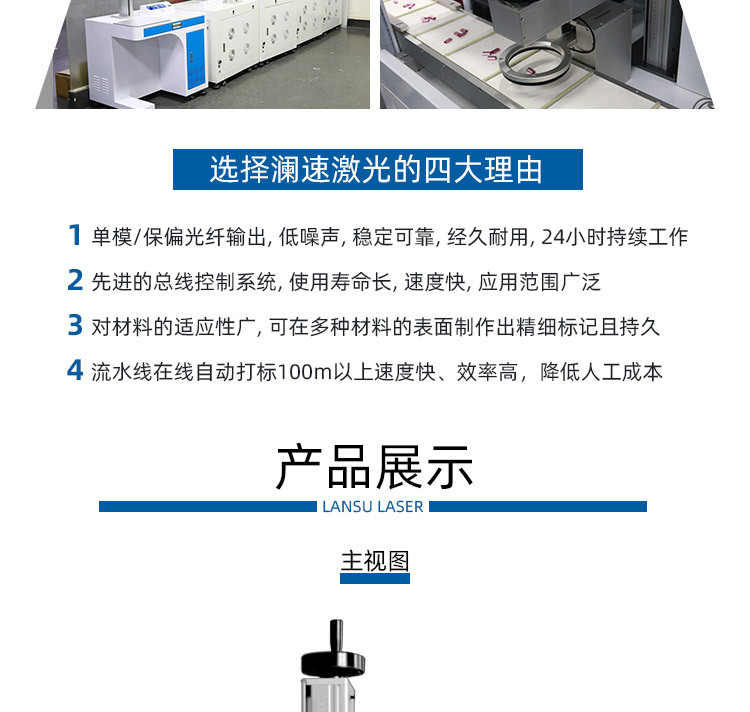 选择澜速激光的四大理由

1 单模/保偏光纤输出, 低噪声, 稳定可靠, 经久耐用, 24小时持续工作

2 先进的总线控制系统, 使用寿命长, 速度快, 应用范围广泛

3 对材料的适应性广, 可在多种材料的表面制作出精细标记且持久

4 流水线在线自动打标100m以上速度快、效率高，降低人工成本

产品展示

LANSU LASER

主视图