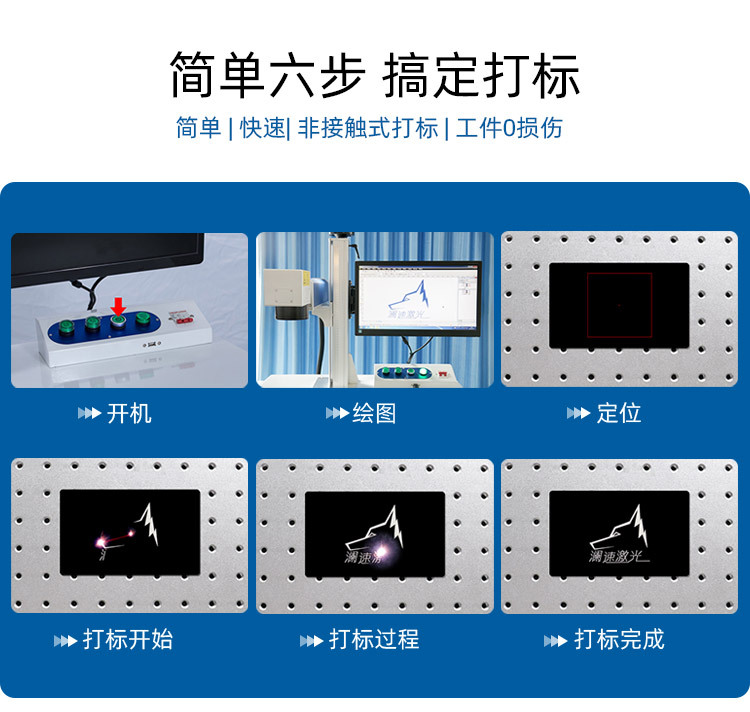 简单六步 搞定打标

简单 | 快速| 非接触式打标 | 工件0损伤

澜速激光

开机

绘图

定位

打标开始

澜速

打标过程

澜速激光

打标完成