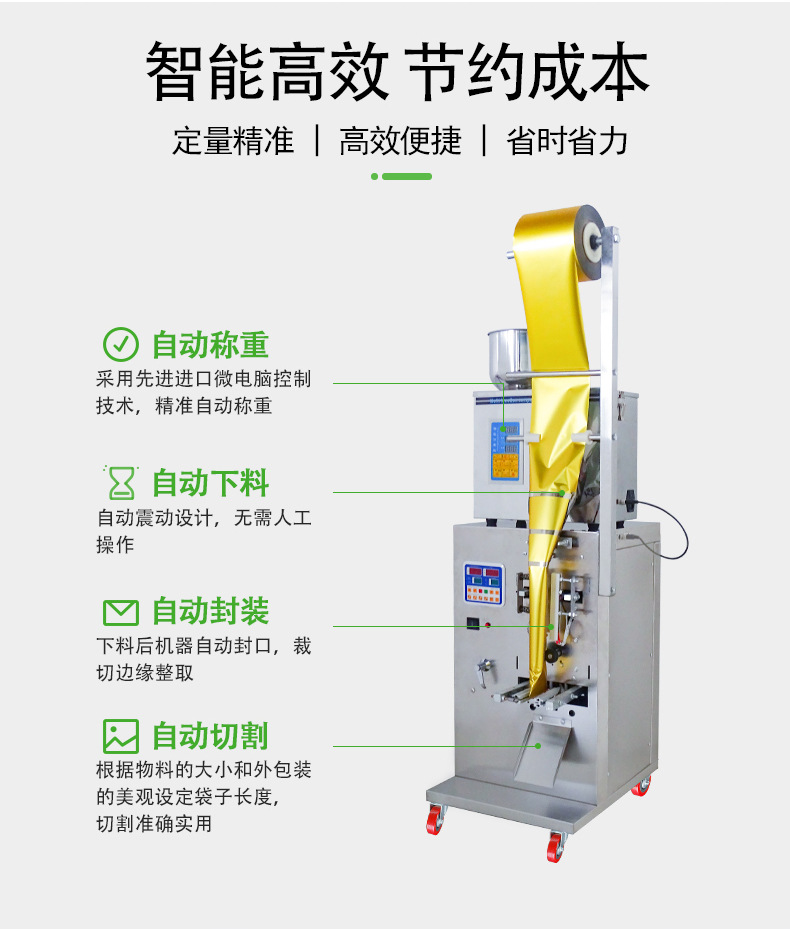 智能高效 节约成本

定量精准 | 高效便捷 | 省时省力

自动称重
采用先进进口微电脑控制技术，精准自动称重

自动下料
自动震动设计，无需人工操作

自动封装
下料后机器自动封口，裁切边缘整取

自动切割
根据物料的大小和外包装的美观设定袋子长度，切割准确实用