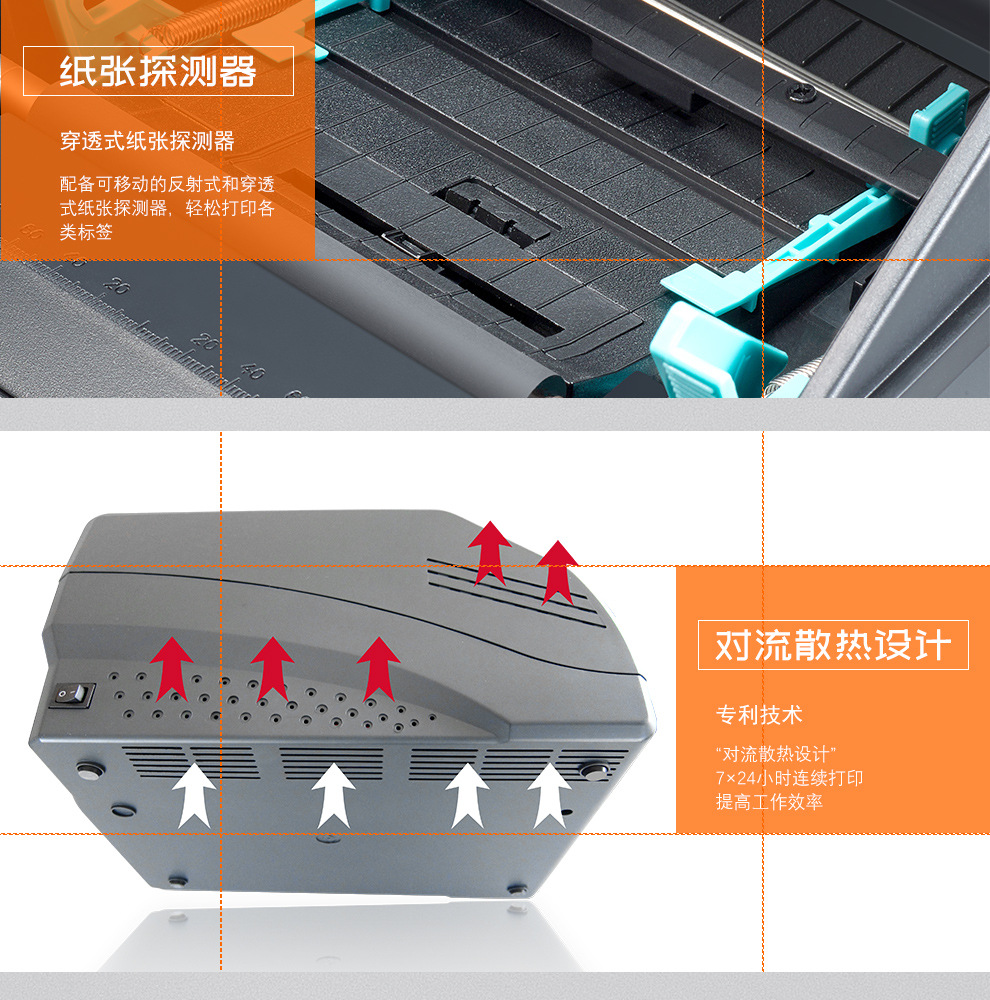 纸张探测器

穿透式纸张探测器

配备可移动的反射式和穿透式纸张探测器，轻松打印各类标签

对流散热设计

专利技术

“对流散热设计”
7×24小时连续打印
提高工作效率