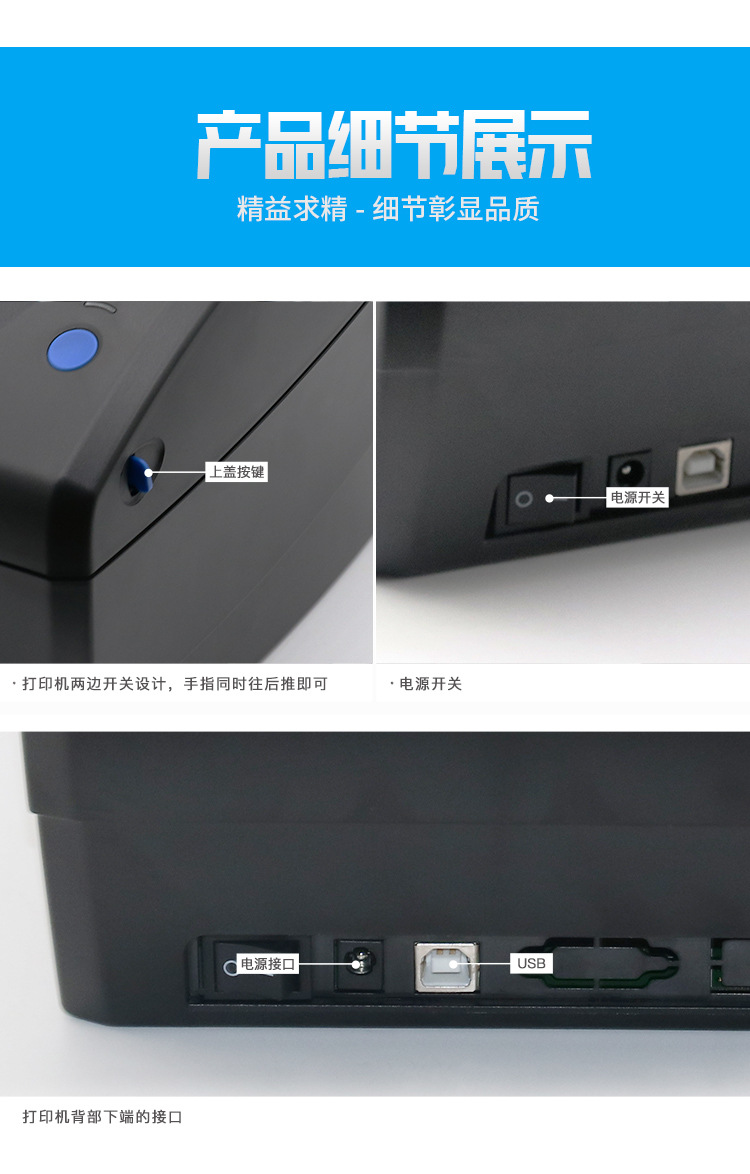 产品细节展示
精益求精 - 细节彰显品质

上盖按键

电源开关

· 打印机两边开关设计，手指同时往后推即可

· 电源开关

电源接口

USB

打印机背部下端的接口