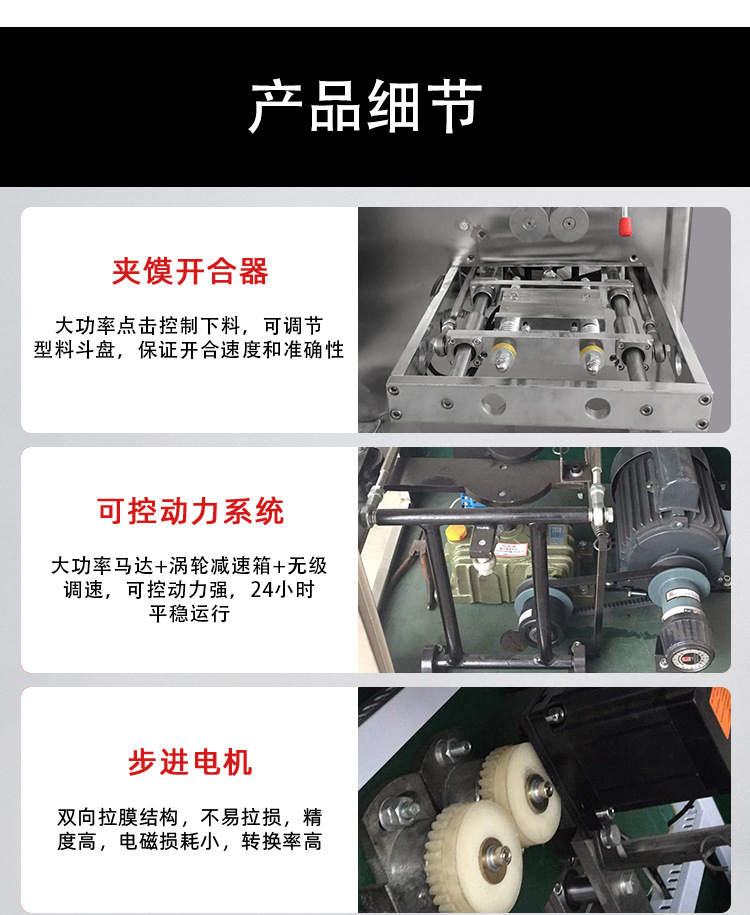 产品细节

夹馍开合器

大功率点击控制下料，可调节型料斗盘，保证开合速度和准确性

可控动力系统

大功率马达+涡轮减速箱+无级调速，可控动力强，24小时平稳运行

步进电机

双向拉膜结构，不易拉损，精度高，电磁损耗小，转换率高