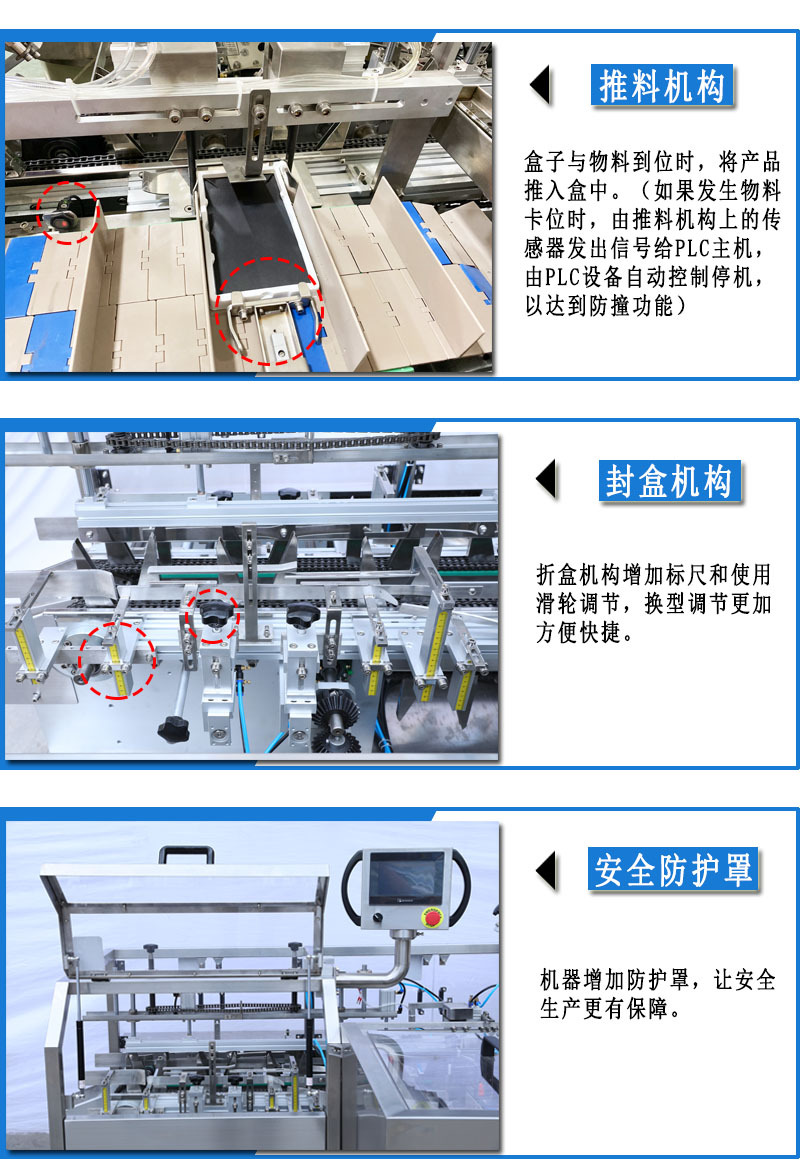 推料机构

盒子与物料到位时，将产品推入盒中。（如果发生物料卡位时，由推料机构上的传感器发出信号给PLC主机，由PLC设备自动控制停机，以达到防撞功能）

封盒机构

折盒机构增加标尺和使用滑轮调节，换型调节更加方便快捷。

安全防护罩

机器增加防护罩，让安全生产更有保障。