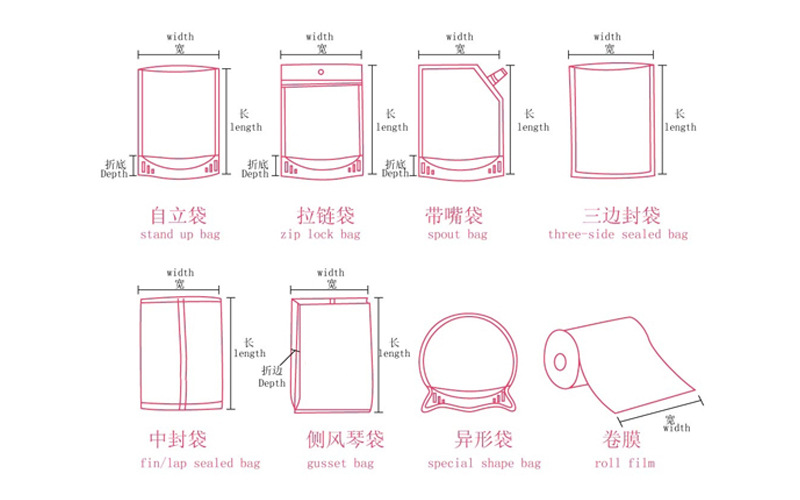 width
宽
长
length
折底
Depth
自立袋
stand up bag

width
宽
长
length
折底
Depth
拉链袋
zip lock bag

width
宽
长
length
折底
Depth
带嘴袋
spout bag

width
宽
长
length
三边封袋
three-side sealed bag

width
宽
长
length
中封袋
fin/lap sealed bag

width
宽
长
length
折边
Depth
侧风琴袋
gusset bag

异形袋
special shape bag

宽
width
卷膜
roll film