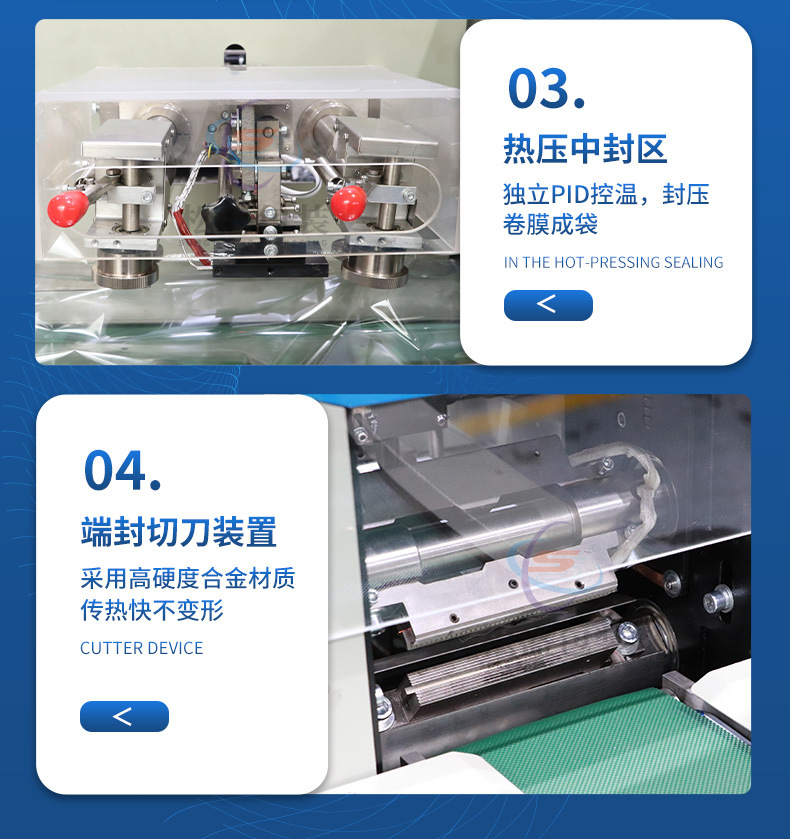 03.

热压中封区

独立PID控温，封压卷膜成袋

IN THE HOT-PRESSING SEALING

<

04.

端封切刀装置

采用高硬度合金材质传热快不变形

CUTTER DEVICE

<