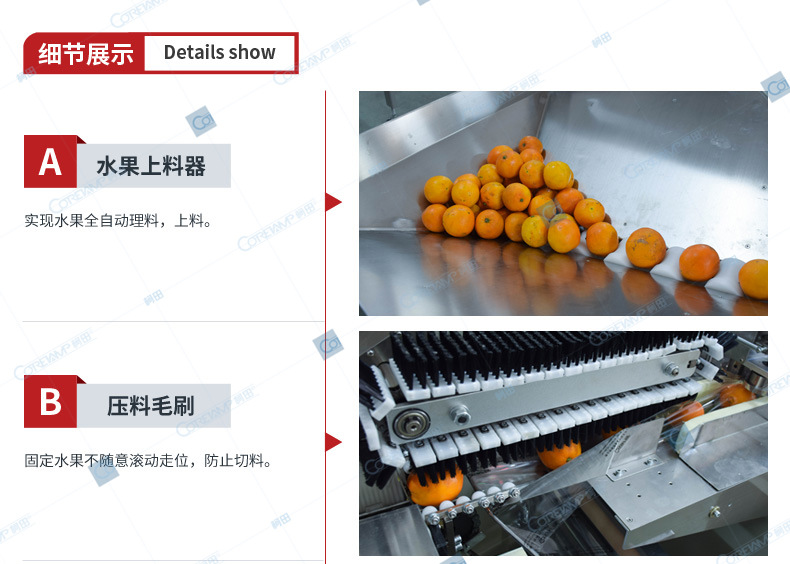 细节展示 Details show

A 水果上料器

实现水果全自动理料，上料。

B 压料毛刷

固定水果不随意滚动走位，防止切料。